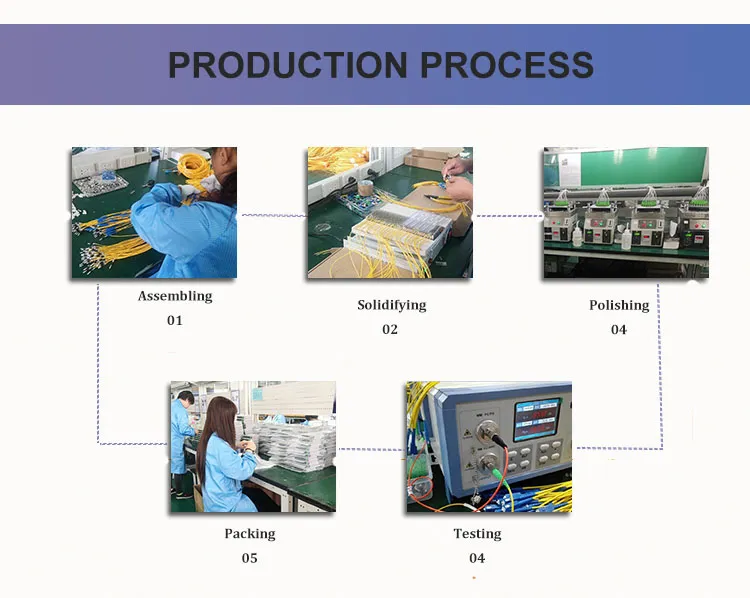 PRODUCTION PROCESS

Assembling
01

Solidifying
02

Polishing
04

Packing
05

Testing
04