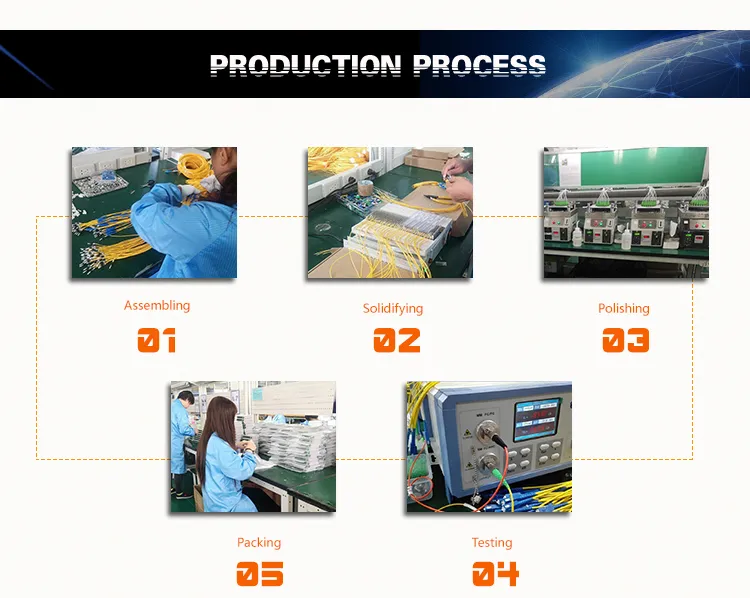 PRODUCTION PROCESS

Assembling
01

Solidifying
02

Polishing
03

Packing
05

Testing
04