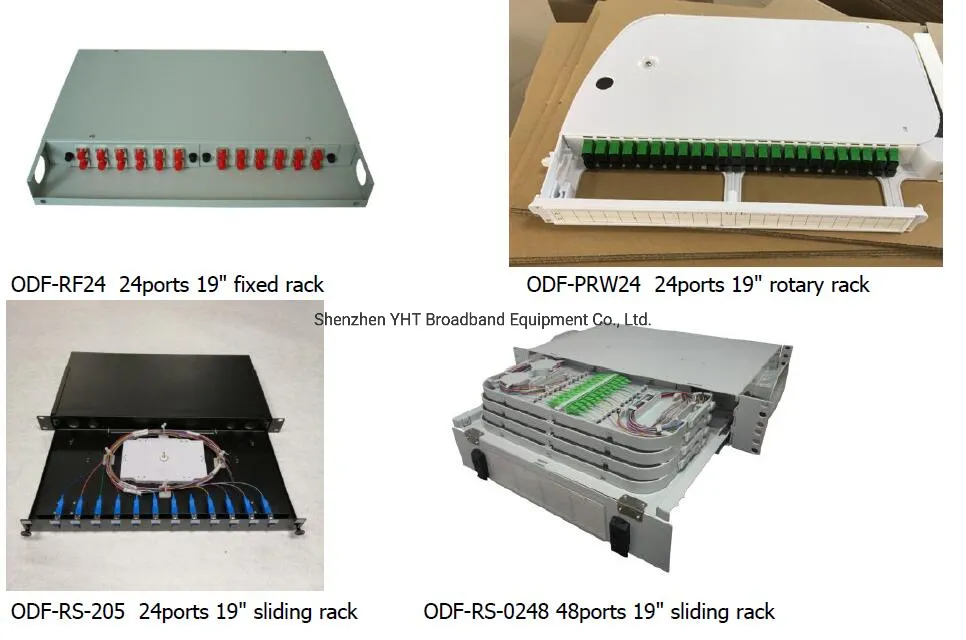 ODF-RF24 24ports 19" fixed rack

ODF-PRW24 24ports 19" rotary rack

Shenzhen YHT Broadband Equipment Co., Ltd.

ODF-RS-205 24ports 19" sliding rack

ODF-RS-0248 48ports 19" sliding rack